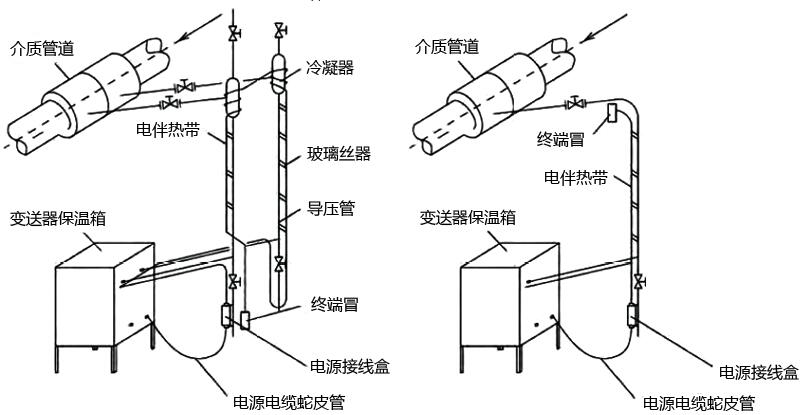 介质管道

冷凝器

电伴热带

玻璃丝器

导压管

变送器保温箱

终端冒

电源接线盒

电源电缆蛇皮管

介质管道

终端冒

电伴热带

变送器保温箱

电源接线盒

电源电缆蛇皮管